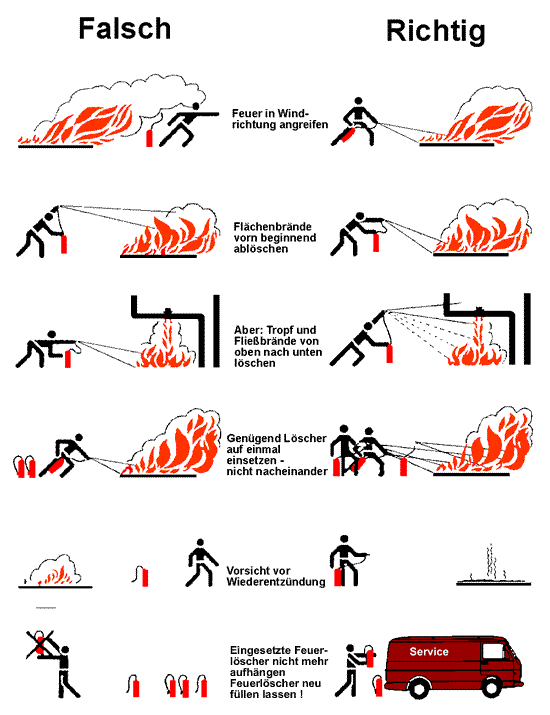 Falsch

Richtig

Feuer in Windrichtung angreifen

Flächenbrände vorn beginnend ablöschen

Aber: Tropf und Fließbrände von oben nach unten löschen

Genügend Löscher auf einmal einsetzen - nicht nacheinander

Vorsicht vor Wiederentzündung

Eingesetzte Feuerlöscher nicht mehr aufhängen Feuerlöscher neu füllen lassen !

Service